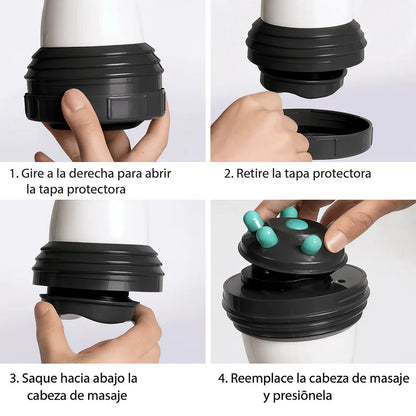 1. Gire a la derecha para abrir la tapa protectora

2. Retire la tapa protectora

3. Saque hacia abajo la cabeza de masaje

4. Reemplace la cabeza de masaje y presiõnela