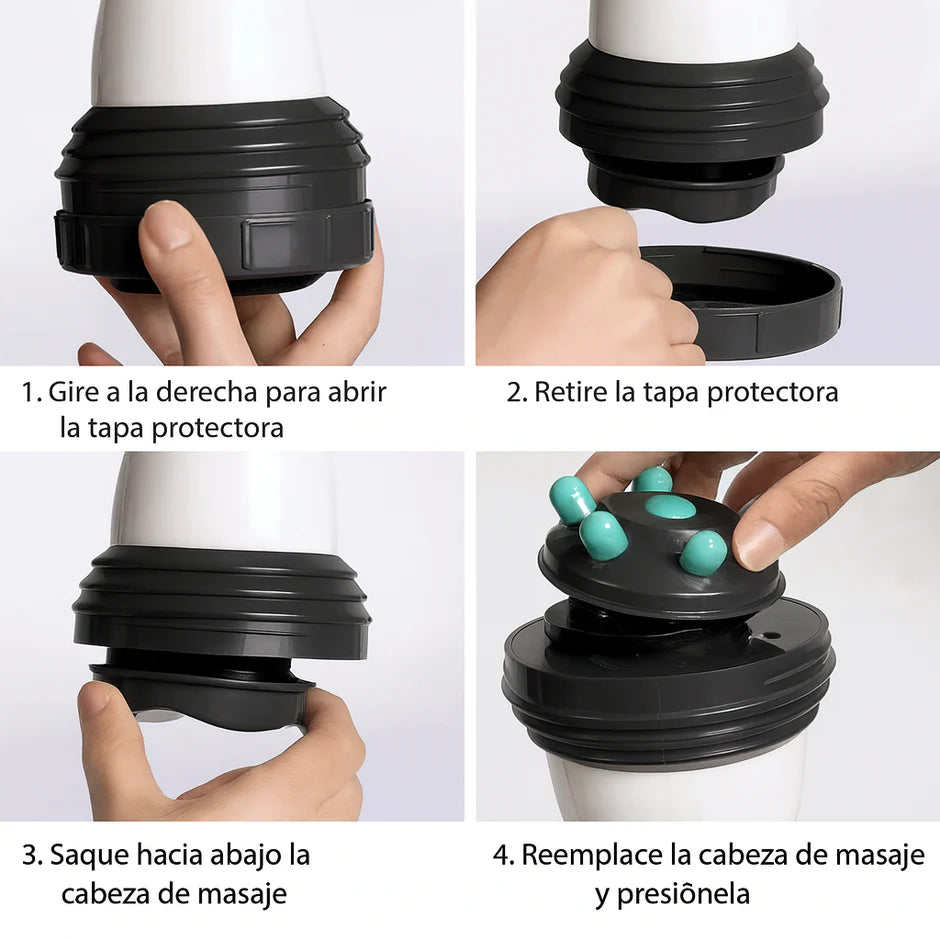 1. Gire a la derecha para abrir la tapa protectora

2. Retire la tapa protectora

3. Saque hacia abajo la cabeza de masaje

4. Reemplace la cabeza de masaje y presiõnela